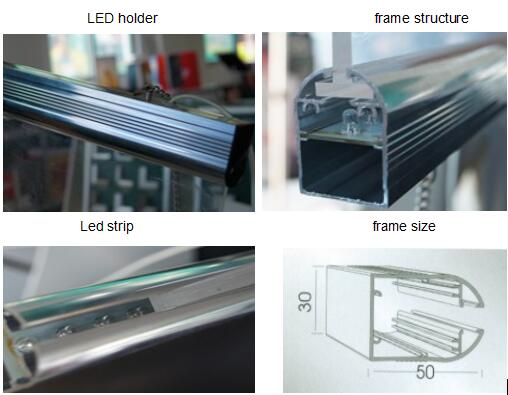 LED holder

frame structure

Led strip

frame size

30

50