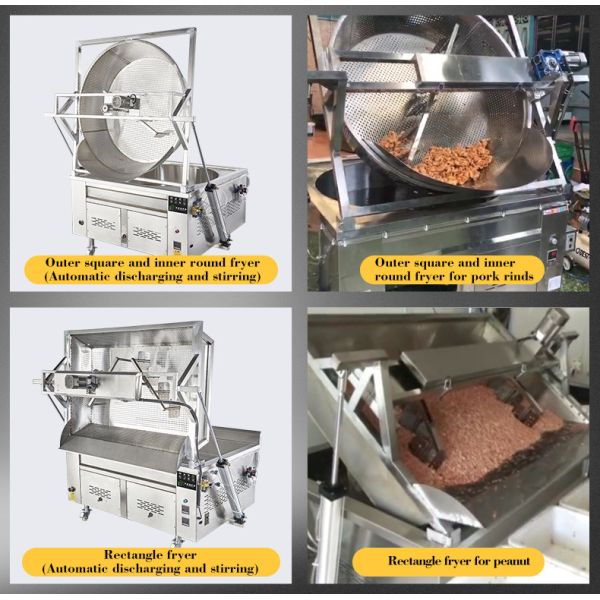 Outer square and inner round fryer
(Automatic discharging and stirring)

Outer square and inner round fryer for pork rinds

Rectangle fryer
(Automatic discharging and stirring)

Rectangle fryer for peanut