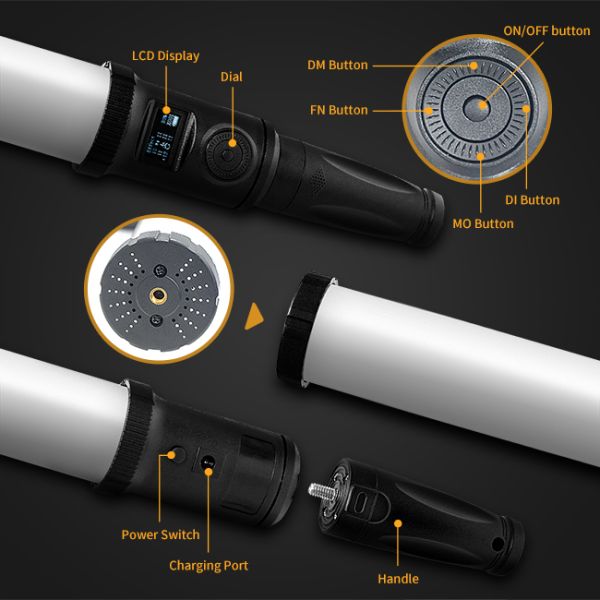 LCD Display
Dial
ON/OFF button
DM Button
FN Button
DI Button
MO Button
Power Switch
Charging Port
Handle