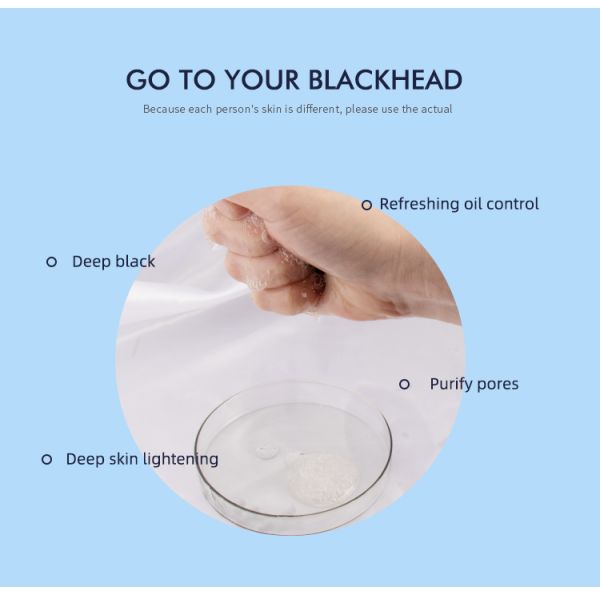 GO TO YOUR BLACKHEAD

Because each person's skin is different, please use the actual

Refreshing oil control

Deep black

Purify pores

Deep skin lightening