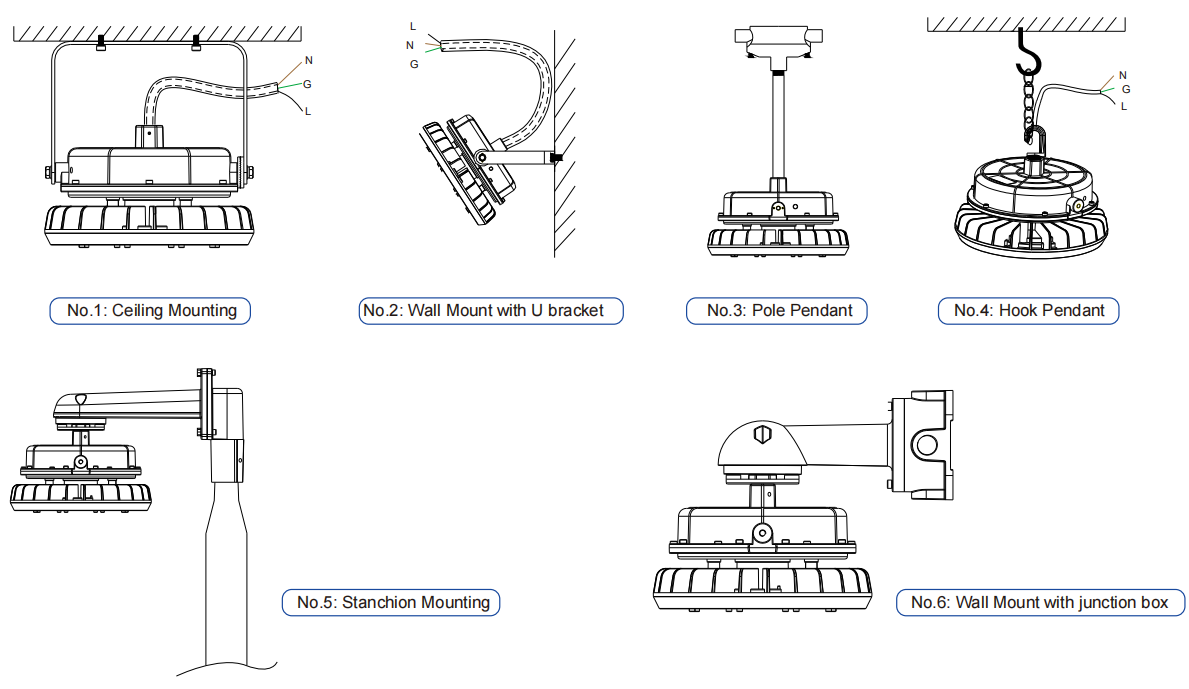 N
G
L

No.1: Ceiling Mounting

L
N
G

No.2: Wall Mount with U bracket

No.3: Pole Pendant

N
G
L

No.4: Hook Pendant

No.5: Stanchion Mounting

No.6: Wall Mount with junction box