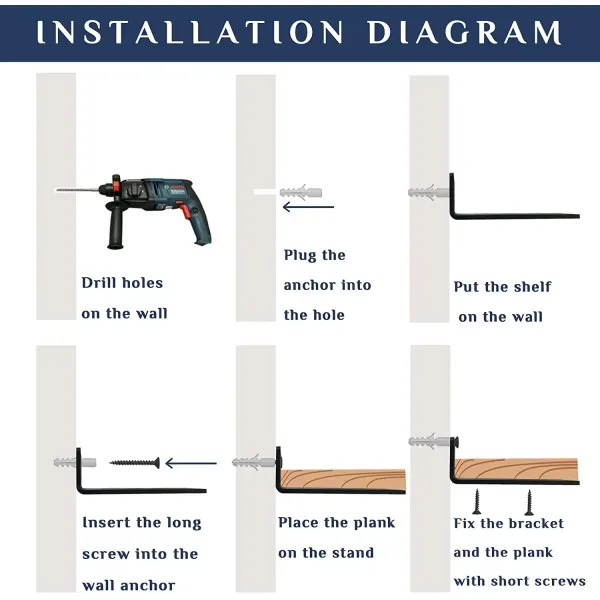 INSTALLATION DIAGRAM

Drill holes on the wall

Plug the anchor into the hole

Put the shelf on the wall

Insert the long screw into the wall anchor

Place the plank on the stand

Fix the bracket and the plank with short screws