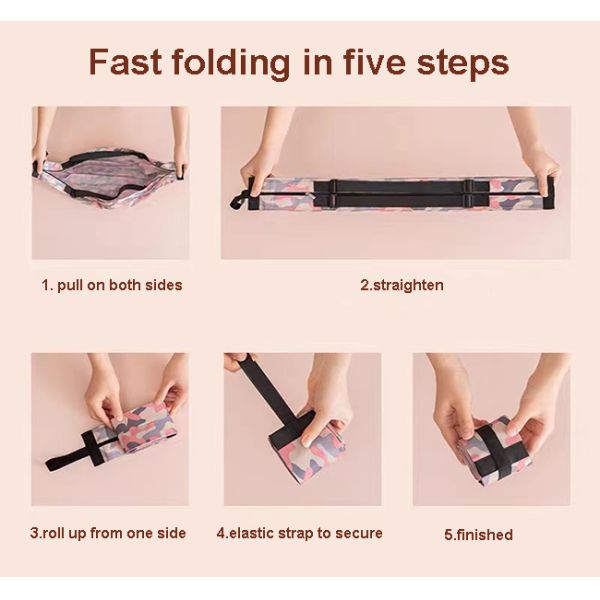 Fast folding in five steps

1. pull on both sides

2.straighten

3.roll up from one side

4.elastic strap to secure

5.finished