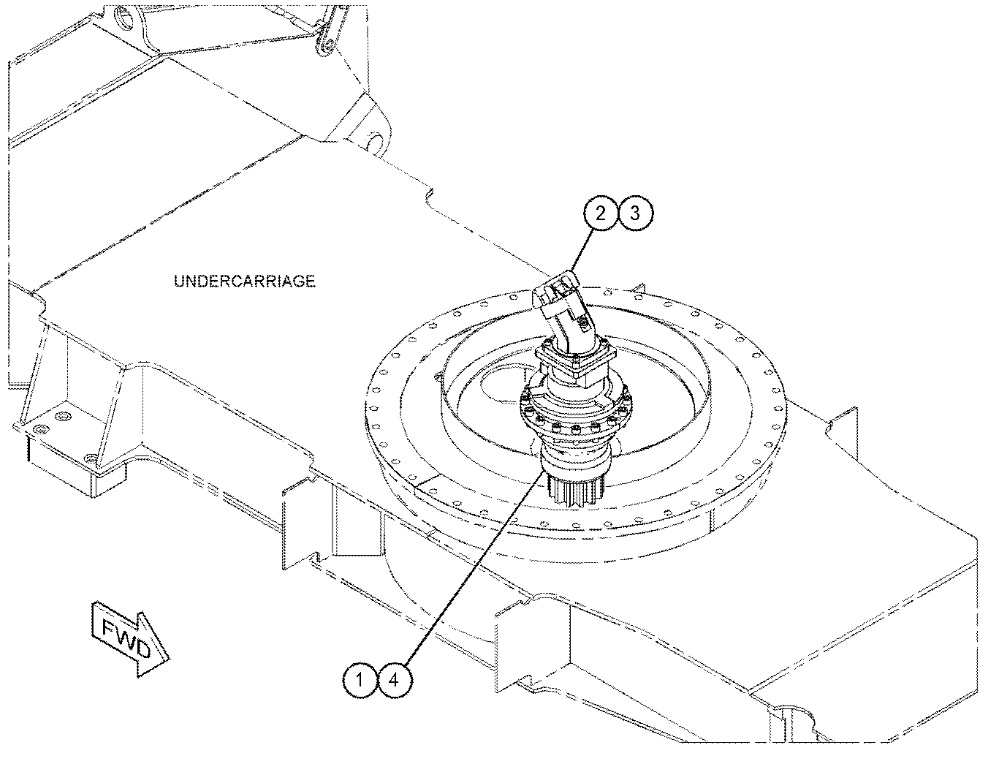 2 3

UNDERCARRIAGE

FWD

1 4