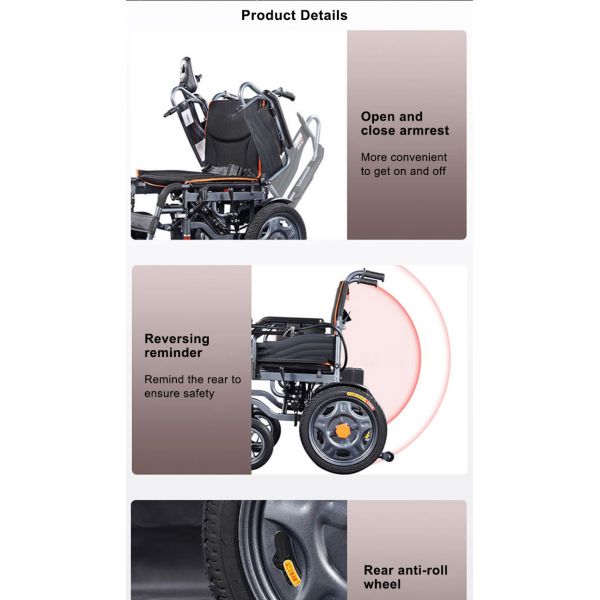 Product Details

Open and close armrest

More convenient to get on and off

Reversing reminder

Remind the rear to ensure safety

Rear anti-roll wheel