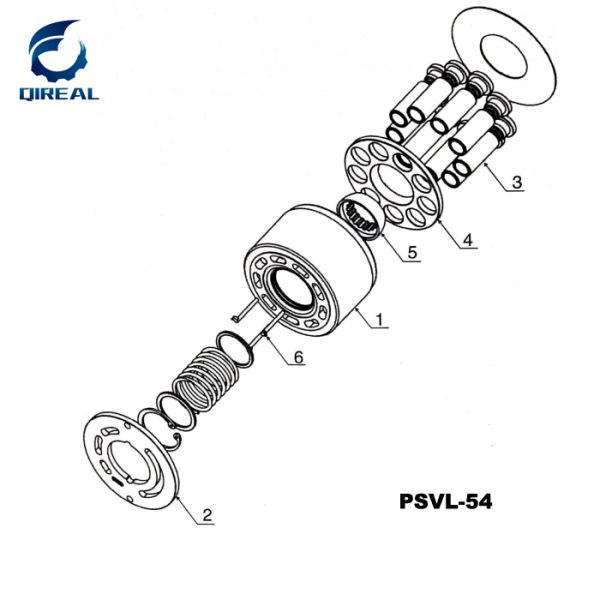 QIREAL

3

4

5

1

6

2

PSVL-54