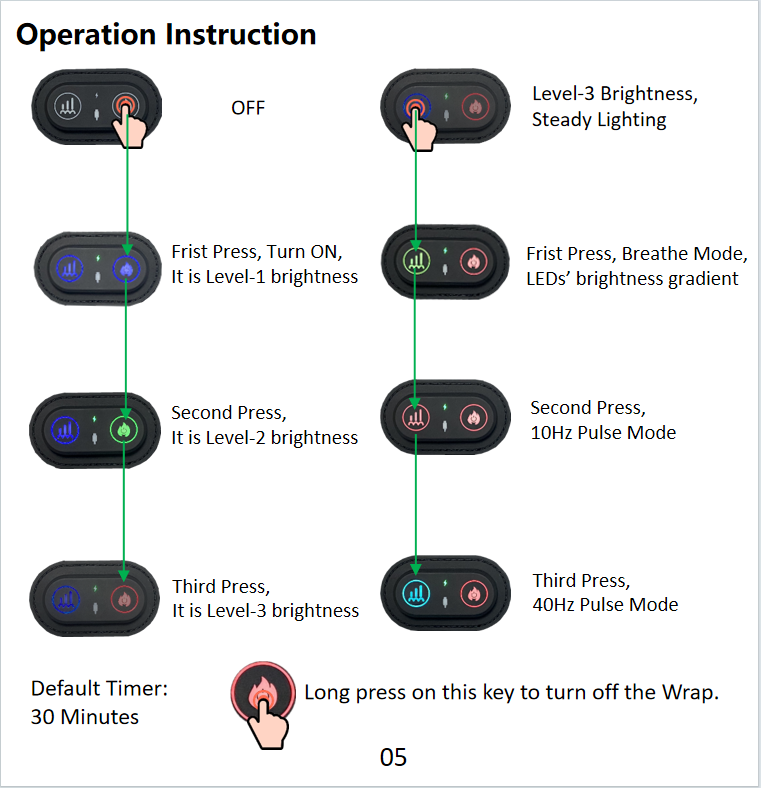 Operation Instruction

OFF

Frist Press, Turn ON,
It is Level-1 brightness

Second Press,
It is Level-2 brightness

Third Press,
It is Level-3 brightness

Level-3 Brightness,
Steady Lighting

Frist Press, Breathe Mode,
LEDs' brightness gradient

Second Press,
10Hz Pulse Mode

Third Press,
40Hz Pulse Mode

Default Timer:
30 Minutes

Long press on this key to turn off the Wrap.

05