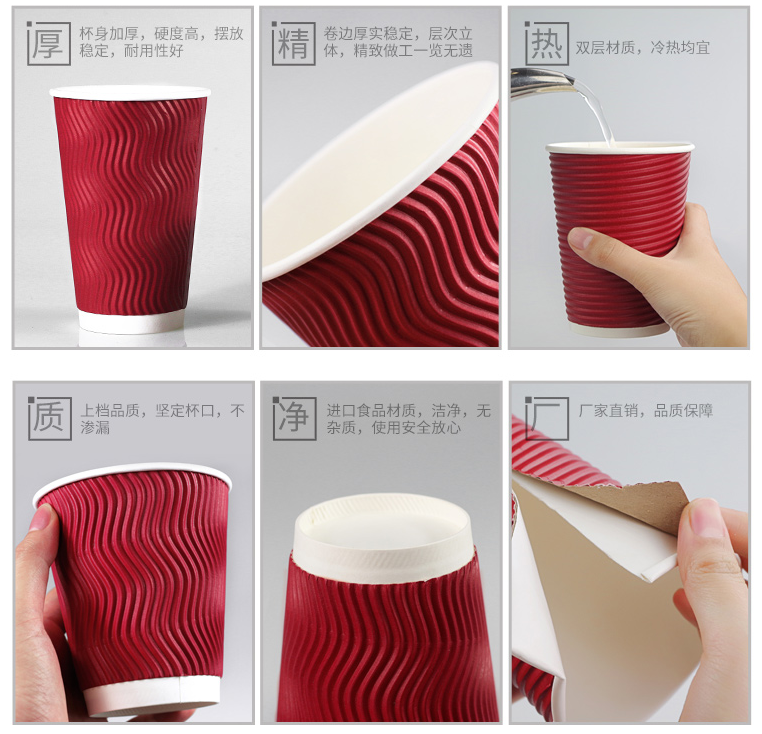 厚 杯身加厚，硬度高，摆放稳定，耐用性好

精 卷边厚实稳定，层次立体，精致做工一览无遗

热 双层材质，冷热均宜

质 上档品质，坚定杯口，不渗漏

净 进口食品材质，洁净，无杂质，使用安全放心

厂 厂家直销，品质保障