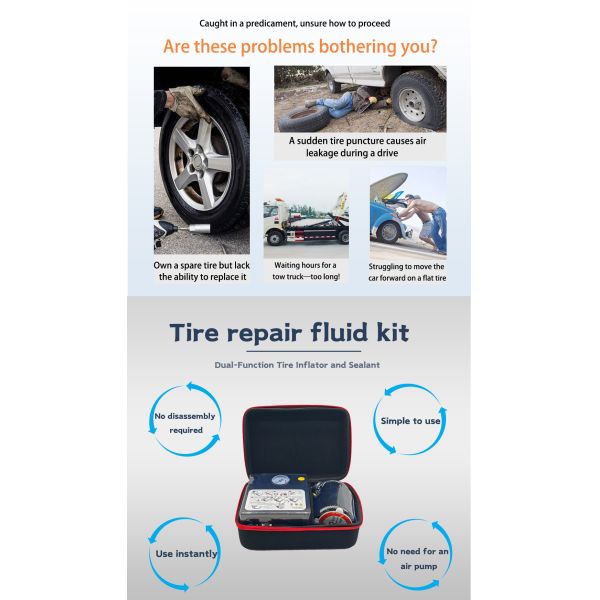 Caught in a predicament, unsure how to proceed

Are these problems bothering you?

A sudden tire puncture causes air leakage during a drive

Own a spare tire but lack the ability to replace it

Waiting hours for a tow truck—too long!

Struggling to move the car forward on a flat tire

Tire repair fluid kit

Dual-Function Tire Inflator and Sealant

No disassembly required

Simple to use

Use instantly

No need for an air pump