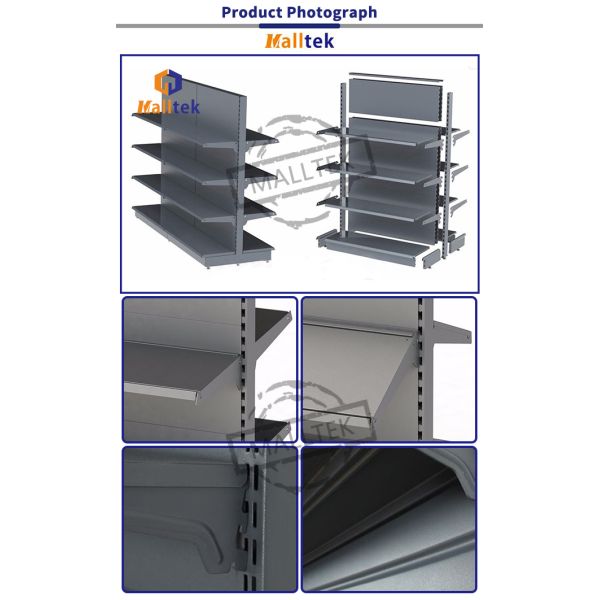 Product Photograph

Malltek

Malltek

MALLTEK

MALLTEK