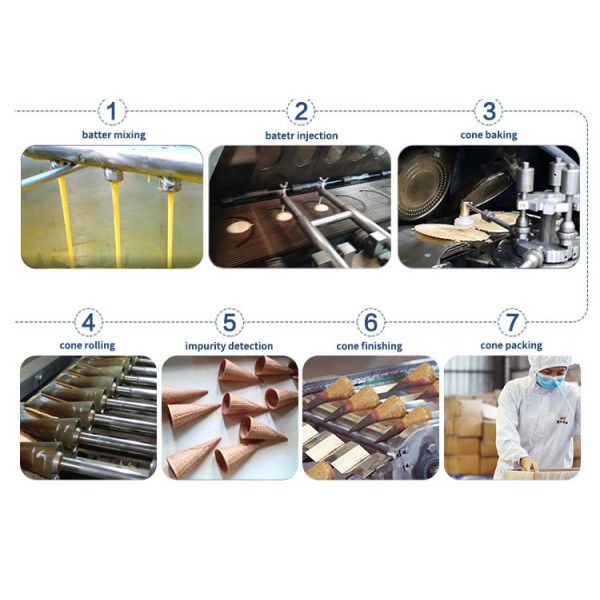 1
batter mixing

2
batetr injection

3
cone baking

4
cone rolling

5
impurity detection

6
cone finishing

7
cone packing