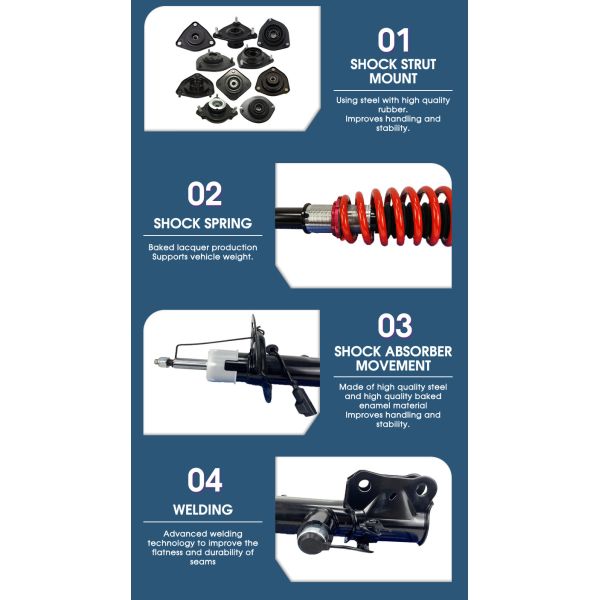 01
SHOCK STRUT MOUNT

Using steel with high quality rubber.
Improves handling and stability.

02
SHOCK SPRING

Baked lacquer production
Supports vehicle weight.

03
SHOCK ABSORBER MOVEMENT

Made of high quality steel and high quality baked enamel material
Improves handling and stability.

04
WELDING

Advanced welding technology to improve the flatness and durability of seams