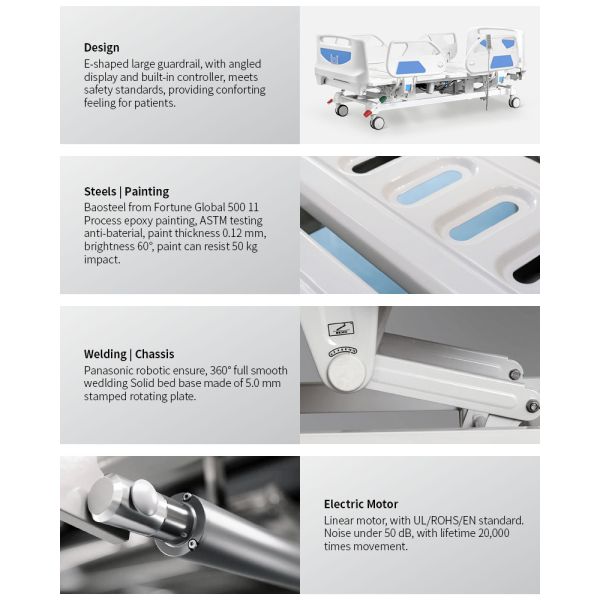 Design
E-shaped large guardrail, with angled display and built-in controller, meets safety standards, providing conforting feeling for patients.

Steels | Painting
Baosteel from Fortune Global 500 11 Process epoxy painting, ASTM testing anti-baterial, paint thickness 0.12 mm, brightness 60°, paint can resist 50 kg impact.

Welding | Chassis
Panasonic robotic ensure, 360° full smooth wedlding Solid bed base made of 5.0 mm stamped rotating plate.

Electric Motor
Linear motor, with UL/ROHS/EN standard. Noise under 50 dB, with lifetime 20,000 times movement.