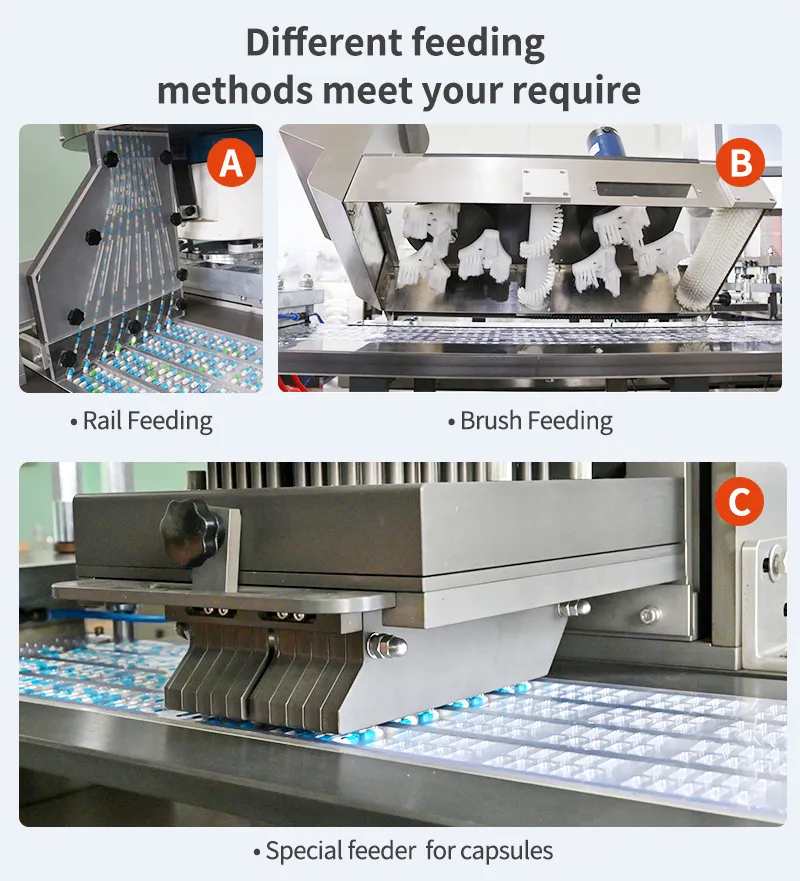 Different feeding methods meet your require

A

B

• Rail Feeding

• Brush Feeding

C

• Special feeder for capsules