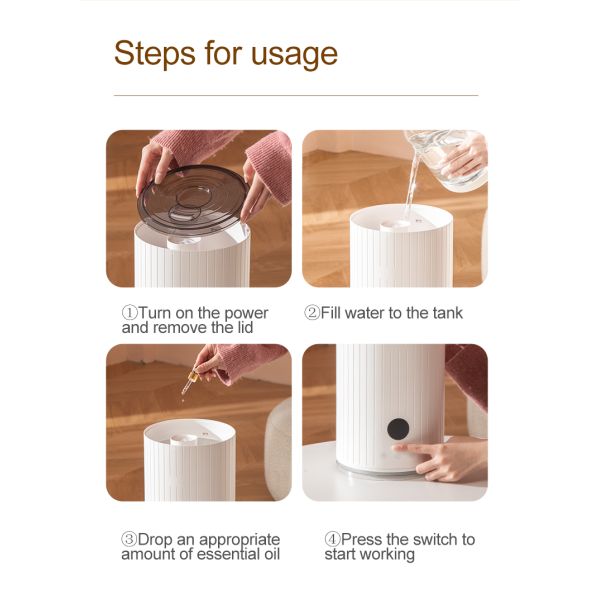 Steps for usage

①Turn on the power and remove the lid

②Fill water to the tank

③Drop an appropriate amount of essential oil

④Press the switch to start working