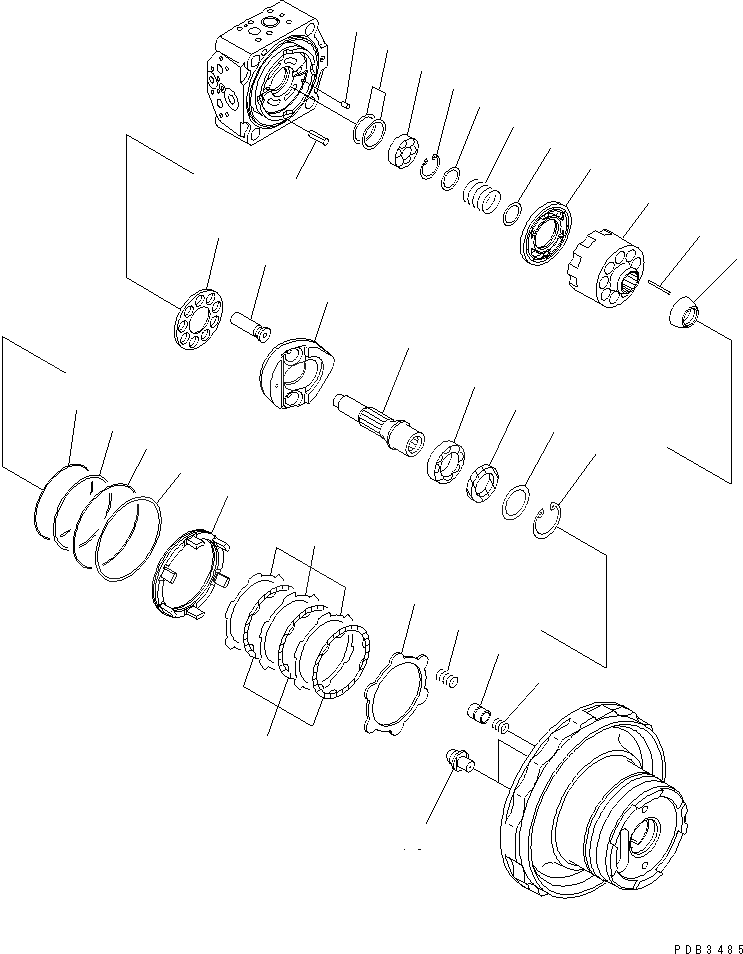 PDB3485