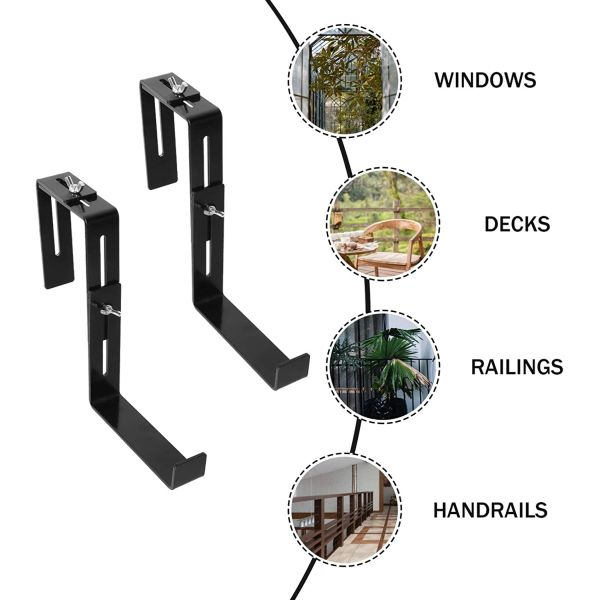 WINDOWS

DECKS

RAILINGS

HANDRAILS