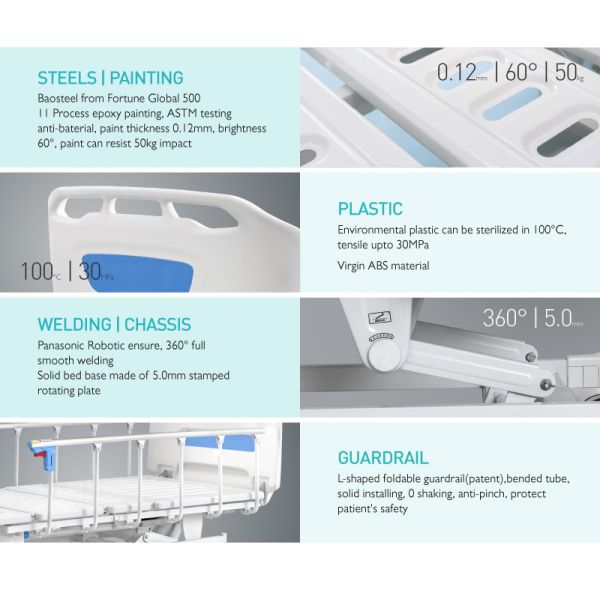 STEELS | PAINTING
Baosteel from Fortune Global 500
11 Process epoxy painting, ASTM testing anti-baterial, paint thickness 0.12mm, brightness 60°, paint can resist 50kg impact

0.12mm | 60° | 50kg

100°C | 30MPa

PLASTIC
Environmental plastic can be sterilized in 100°C, tensile upto 30MPa

Virgin ABS material

WELDING | CHASSIS
Panasonic Robotic ensure, 360° full smooth welding
Solid bed base made of 5.0mm stamped rotating plate

360° | 5.0mm

GUARDRAIL
L-shaped foldable guardrail(patent),bended tube, solid installing, 0 shaking, anti-pinch, protect patient's safety