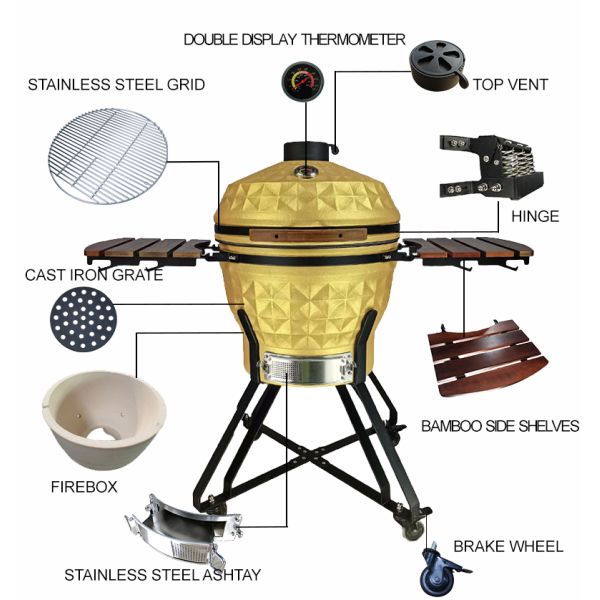 DOUBLE DISPLAY THERMOMETER

STAINLESS STEEL GRID

TOP VENT

HINGE

CAST IRON GRATE

BAMBOO SIDE SHELVES

FIREBOX

BRAKE WHEEL

STAINLESS STEEL ASHTAY