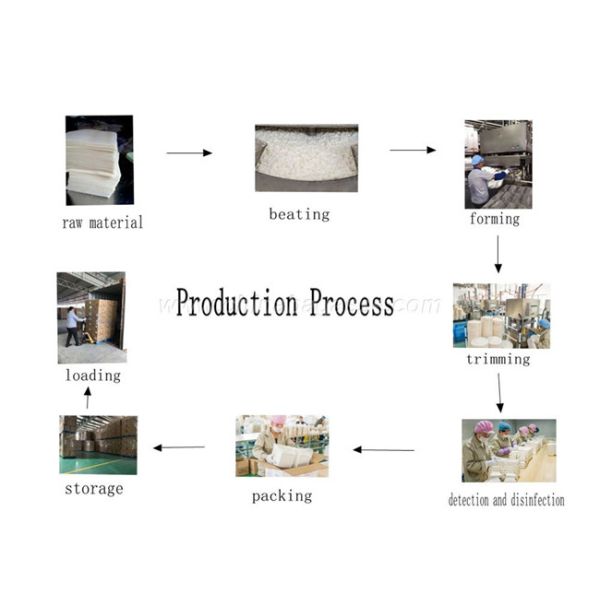 raw material

beating

forming

Production Process

trimming

detection and disinfection

packing

storage

loading