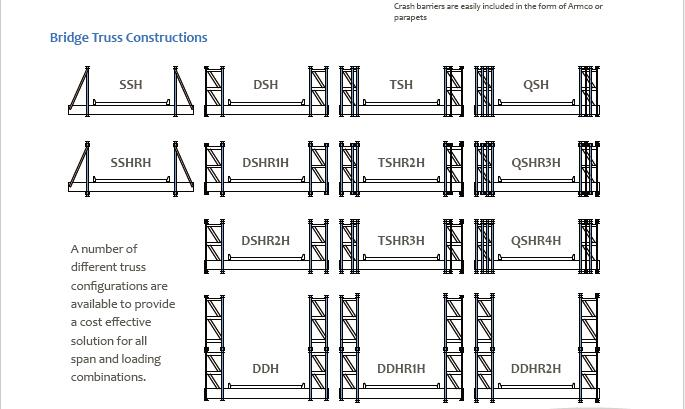 Crash barriers are easily included in the form of Armco or parapets

Bridge Truss Constructions

SSH

DSH

TSH

QSH

SSHRH

DSHR1H

TSHR2H

QSHR3H

DSHR2H

TSHR3H

QSHR4H

A number of different truss configurations are available to provide a cost effective solution for all span and loading combinations.

DDH

DDHR1H

DDHR2H