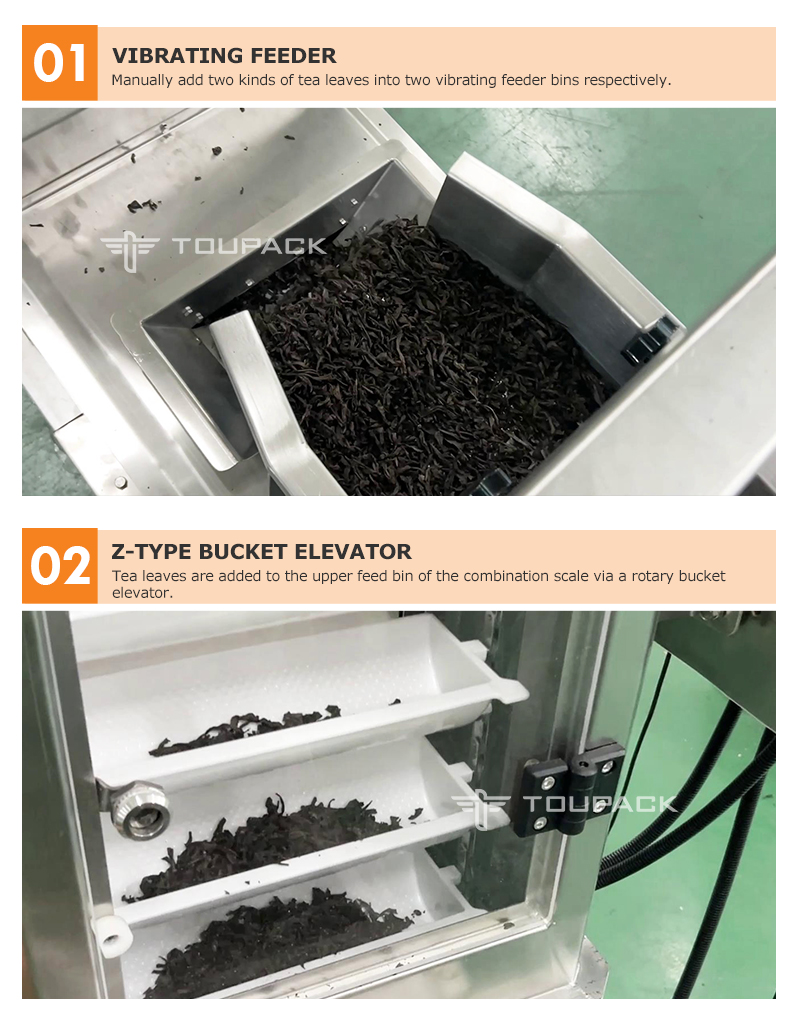 01
VIBRATING FEEDER
Manually add two kinds of tea leaves into two vibrating feeder bins respectively.

TOUPACK

02
Z-TYPE BUCKET ELEVATOR
Tea leaves are added to the upper feed bin of the combination scale via a rotary bucket elevator.

TOUPACK