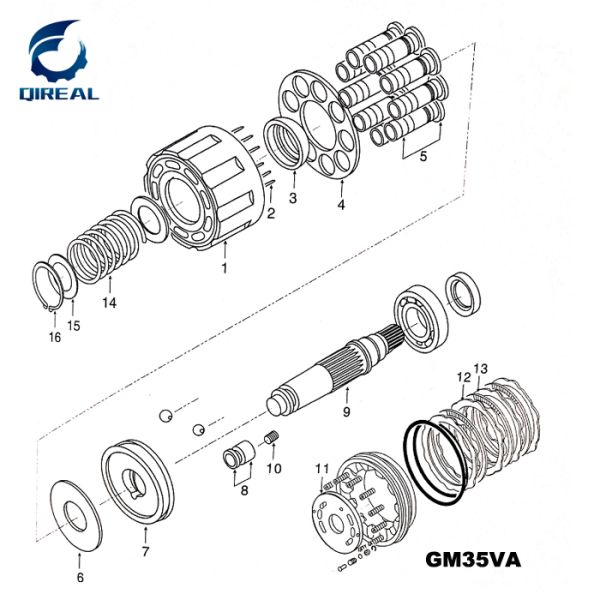 QIREAL

5
3
4
2
1
14
15
16
12 13
9
10
8
11
7
6
GM35VA