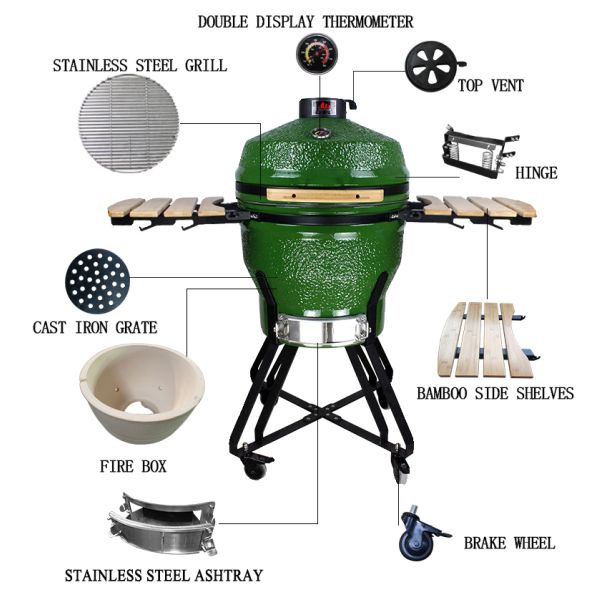 DOUBLE DISPLAY THERMOMETER

STAINLESS STEEL GRILL

TOP VENT

HINGE

CAST IRON GRATE

BAMBOO SIDE SHELVES

FIRE BOX

BRAKE WHEEL

STAINLESS STEEL ASHTRAY