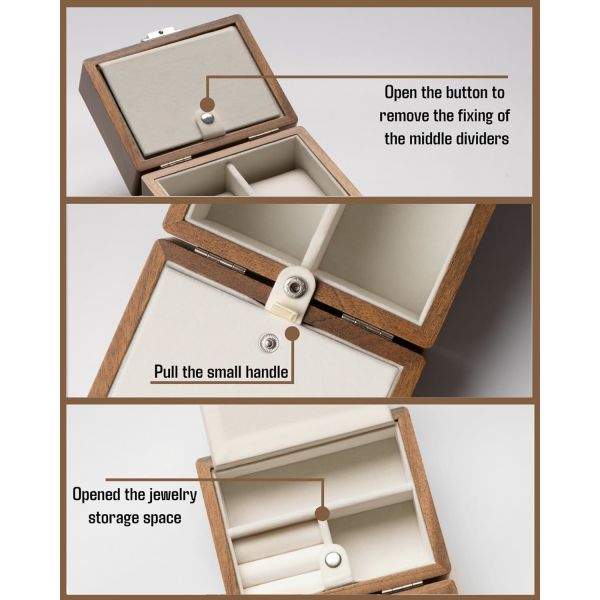 Open the button to remove the fixing of the middle dividers

Pull the small handle

Opened the jewelry storage space