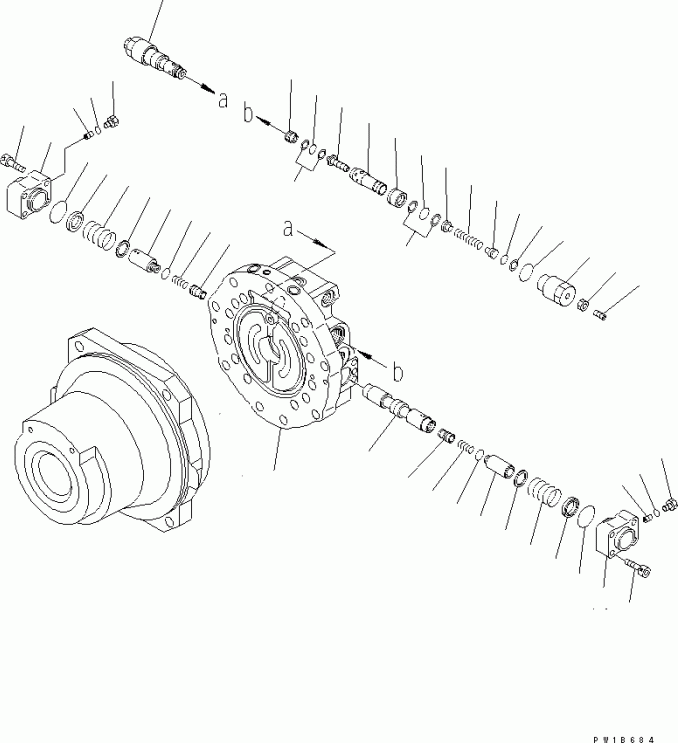 a
b
a
b
PW1B684