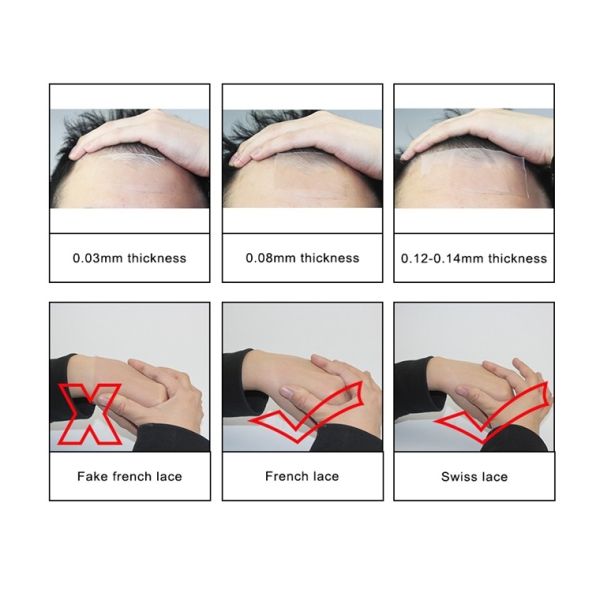 0.03mm thickness

0.08mm thickness

0.12-0.14mm thickness

Fake french lace

French lace

Swiss lace