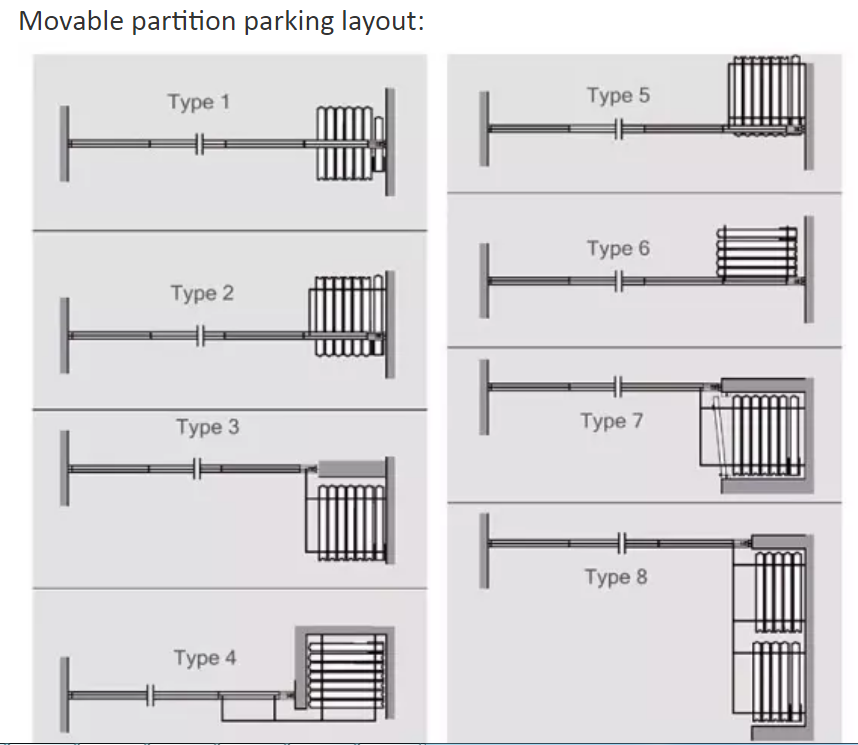 Movable partition parking layout:

Type 1

Type 2

Type 3

Type 4

Type 5

Type 6

Type 7

Type 8