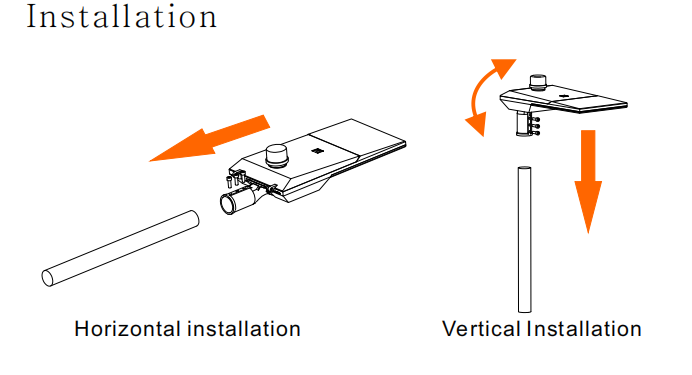 Installation

Horizontal installation

Vertical Installation