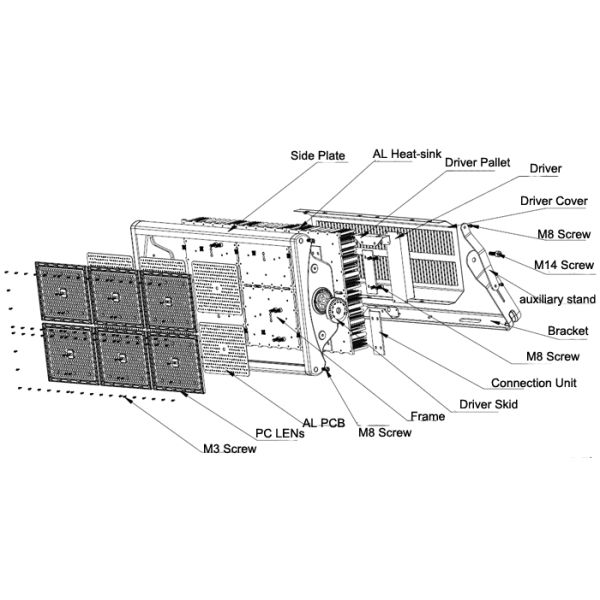 Side Plate
AL Heat-sink
Driver Pallet
Driver
Driver Cover
M8 Screw
M14 Screw
auxiliary stand
Bracket
M8 Screw
Connection Unit
Driver Skid
Frame
M8 Screw
AL PCB
PC LENs
M3 Screw