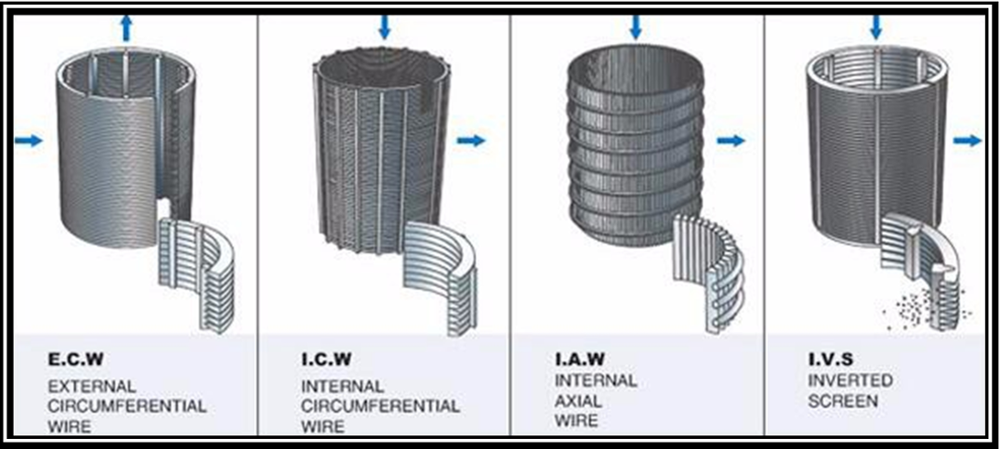 E.C.W
EXTERNAL
CIRCUMFERENTIAL
WIRE

I.C.W
INTERNAL
CIRCUMFERENTIAL
WIRE

I.A.W
INTERNAL
AXIAL
WIRE

I.V.S
INVERTED
SCREEN