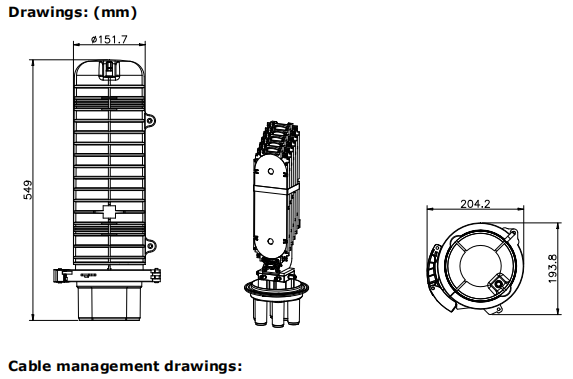 Drawings: (mm)

ø151.7

549

204.2

193.8

Cable management drawings: