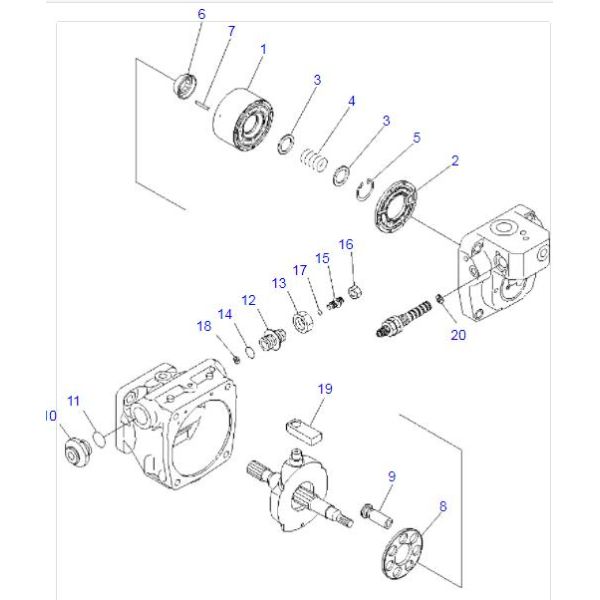 6
7
1
3
4
3
5
2
16
15
17
13
12
14
18
20
19
11
10
9
8