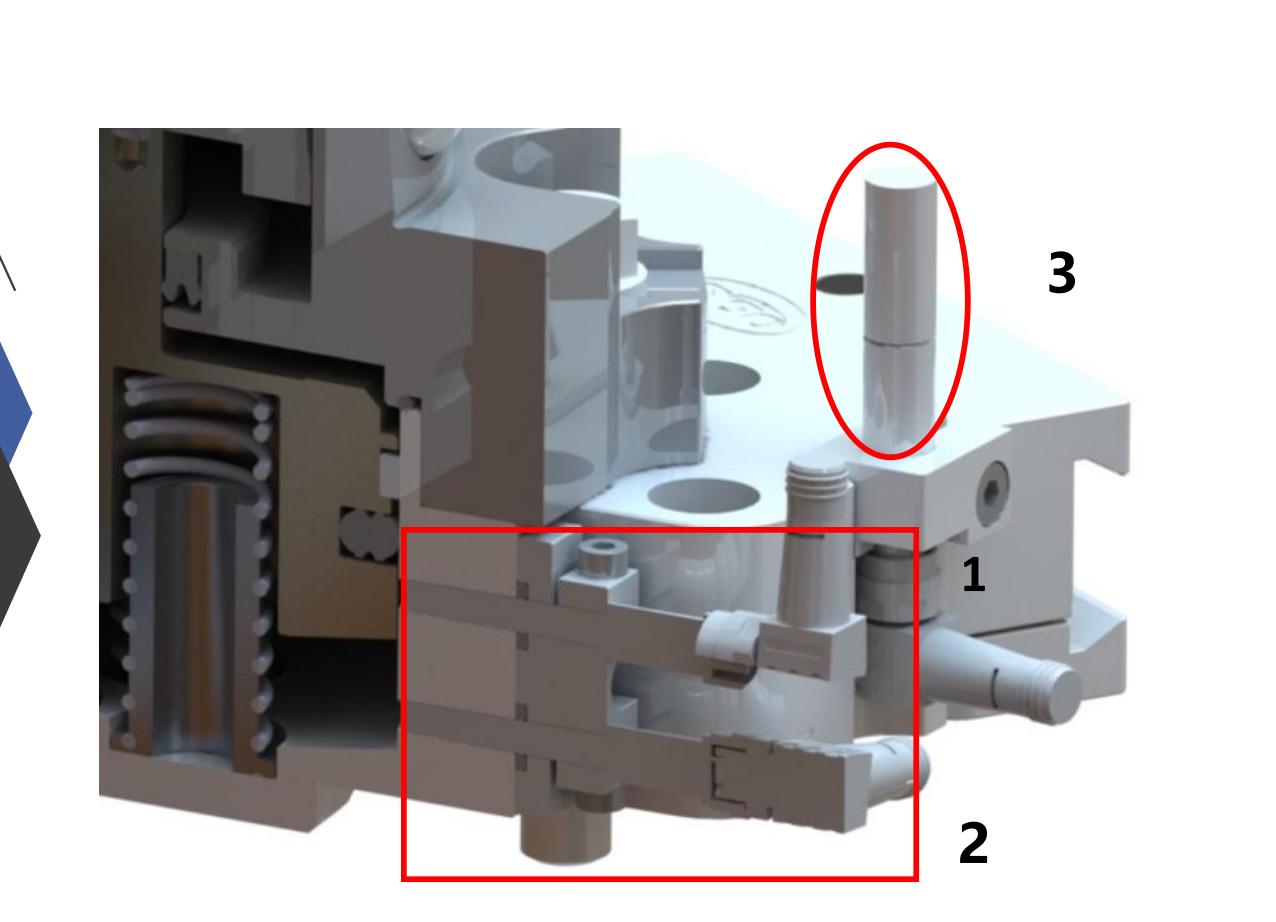 3

1

2