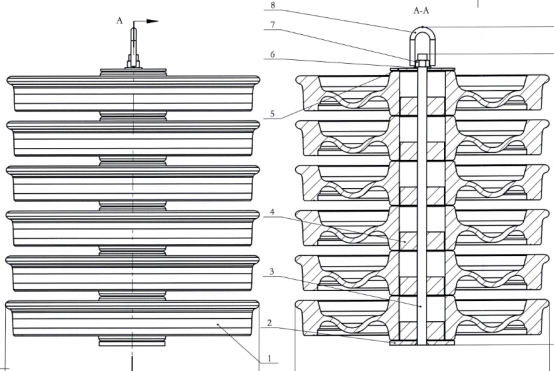 A

A-A

8

7

6

5

4

3

2

1