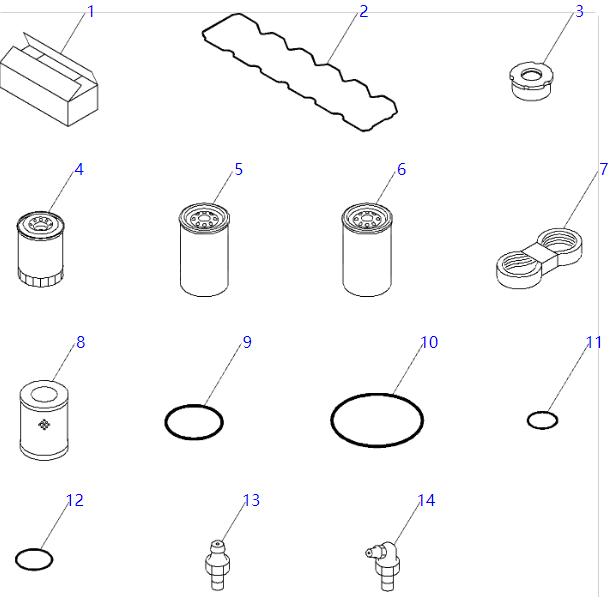 1
2
3
4
5
6
7
8
9
10
11
12
13
14