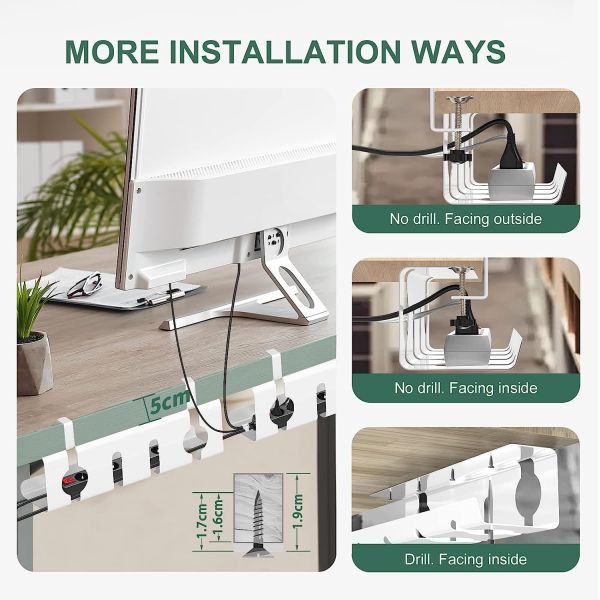 MORE INSTALLATION WAYS

5cm

1.7cm
1.6cm
1.9cm

No drill. Facing outside

No drill. Facing inside

Drill. Facing inside