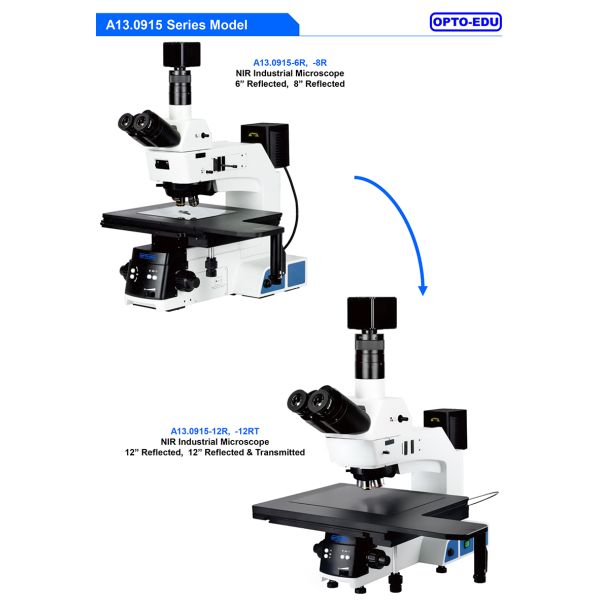 A13.0915 Series Model

OPTO-EDU

A13.0915-6R, -8R
NIR Industrial Microscope
6" Reflected, 8" Reflected

A13.0915-12R, -12RT
NIR Industrial Microscope
12" Reflected, 12" Reflected & Transmitted