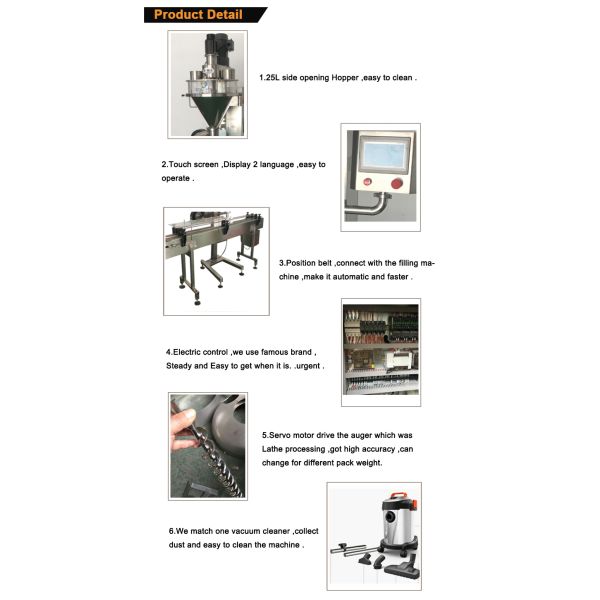 Product Detail

1.25L side opening Hopper ,easy to clean .

2.Touch screen ,Display 2 language ,easy to operate .

3.Position belt ,connect with the filling machine ,make it automatic and faster .

4.Electric control ,we use famous brand , Steady and Easy to get when it is. .urgent .

5.Servo motor drive the auger which was Lathe processing ,got high accuracy ,can change for different pack weight.

6.We match one vacuum cleaner ,collect dust and easy to clean the machine .