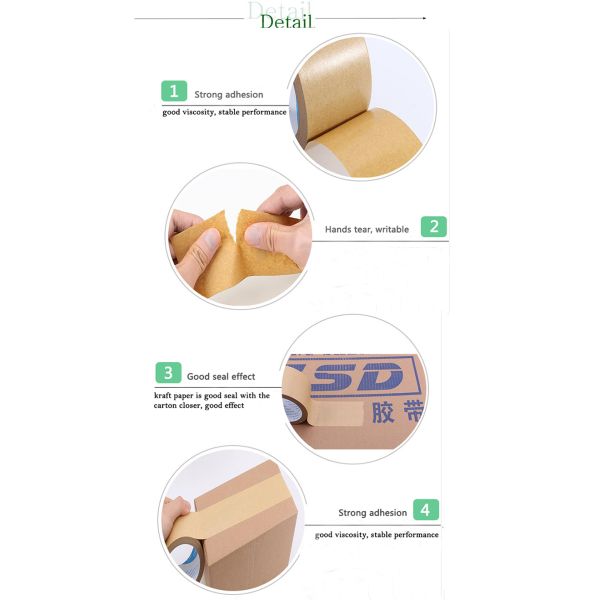 Detail
Detail

1 Strong adhesion
good viscosity, stable performance

Hands tear, writable 2

3 Good seal effect
kraft paper is good seal with the carton closer, good effect

SD
胶带

Strong adhesion 4
good viscosity, stable performance