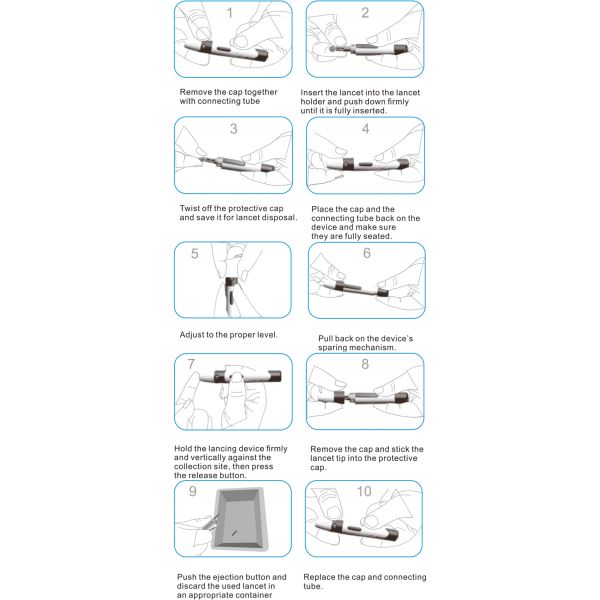 1

Remove the cap together with connecting tube

2

Insert the lancet into the lancet holder and push down firmly until it is fully inserted.

3

Twist off the protective cap and save it for lancet disposal.

4

Place the cap and the connecting tube back on the device and make sure they are fully seated.

5

Adjust to the proper level.

6

Pull back on the device's sparing mechanism.

7

Hold the lancing device firmly and vertically against the collection site, then press the release button.

8

Remove the cap and stick the lancet tip into the protective cap.

9

Push the ejection button and discard the used lancet in an appropriate container

10

Replace the cap and connecting tube.