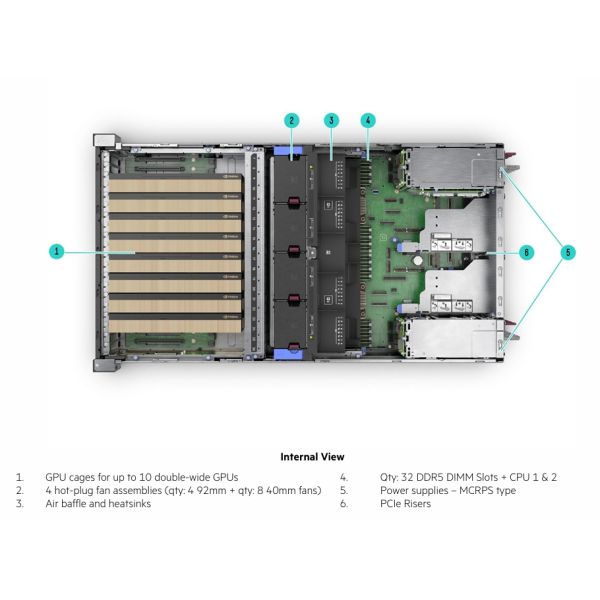 2
3
4
1
6
5

Internal View

1. GPU cages for up to 10 double-wide GPUs
2. 4 hot-plug fan assemblies (qty: 4 92mm + qty: 8 40mm fans)
3. Air baffle and heatsinks

4. Qty: 32 DDR5 DIMM Slots + CPU 1 & 2
5. Power supplies – MCRPS type
6. PCIe Risers