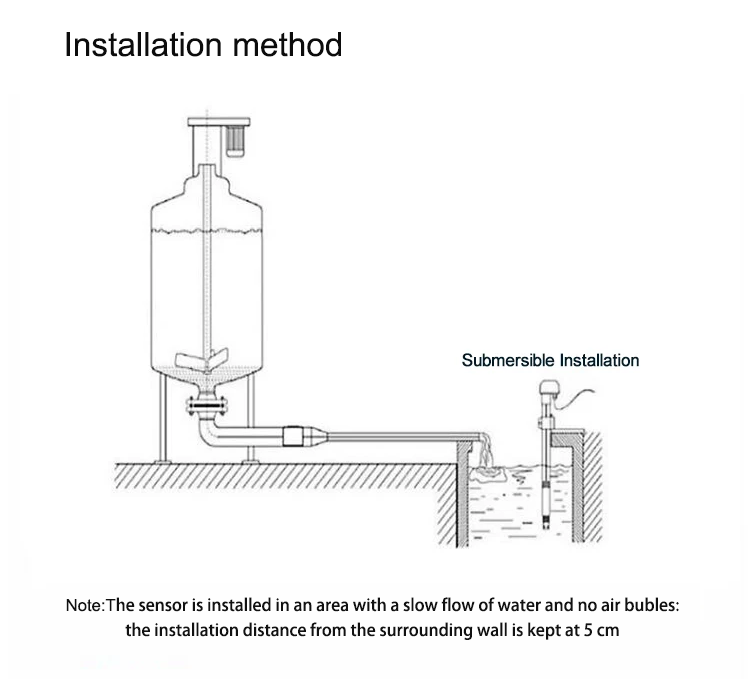 Installation method

Submersible Installation

Note:The sensor is installed in an area with a slow flow of water and no air bubles: the installation distance from the surrounding wall is kept at 5 cm