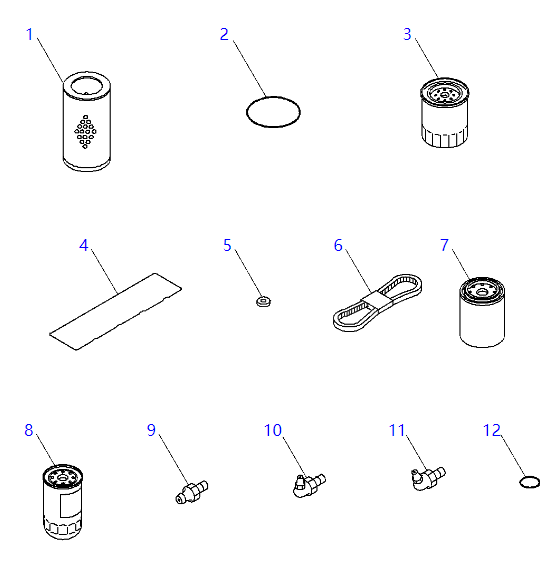 1
2
3
4
5
6
7
8
9
10
11
12