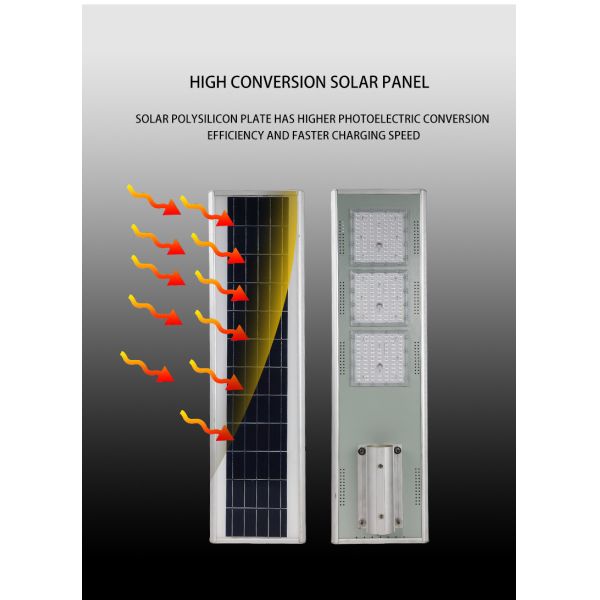 HIGH CONVERSION SOLAR PANEL

SOLAR POLYSILICON PLATE HAS HIGHER PHOTOELECTRIC CONVERSION EFFICIENCY AND FASTER CHARGING SPEED