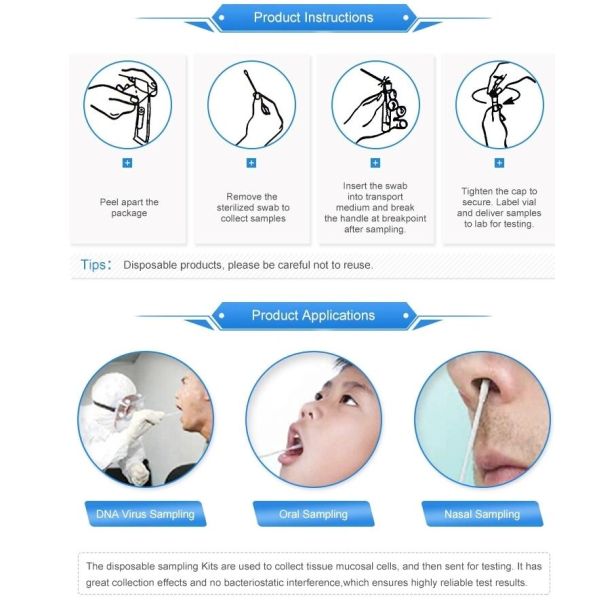 Product Instructions

Peel apart the package

Remove the sterilized swab to collect samples

Insert the swab into transport medium and break the handle at breakpoint after sampling.

Tighten the cap to secure. Label vial and deliver samples to lab for testing.

Tips: Disposable products, please be careful not to reuse.

Product Applications

DNA Virus Sampling

Oral Sampling

Nasal Sampling

The disposable sampling Kits are used to collect tissue mucosal cells, and then sent for testing. It has great collection effects and no bacteriostatic interference,which ensures highly reliable test results.